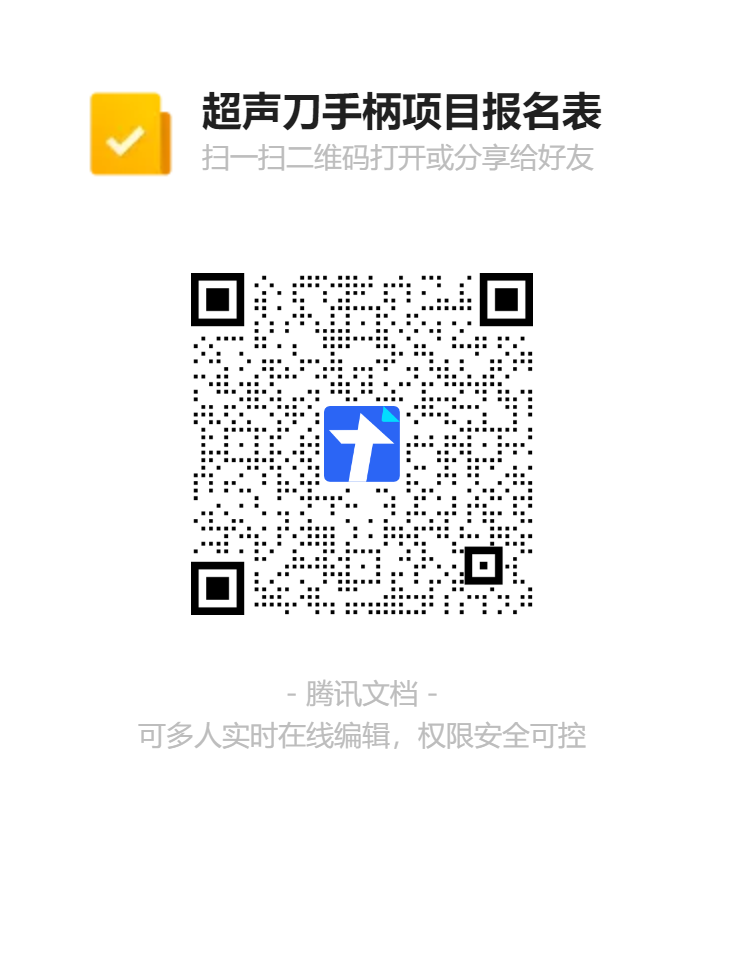 超声刀手柄项目报名表
扫一扫二维码打开或分享给好友

- 腾讯文档 -
可多人实时在线编辑，权限安全可控